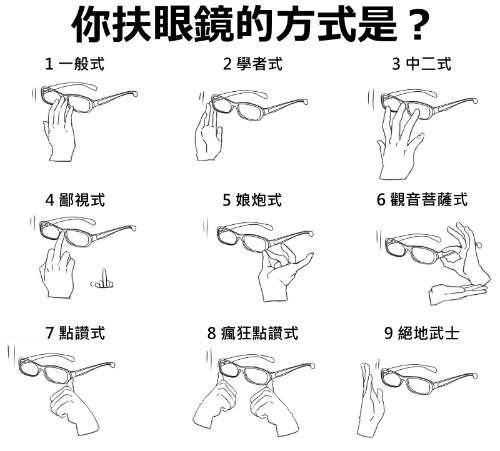 你扶眼鏡的方式是？

1 一般式

2 學者式

3 中二式

4 鄙視式

5 娘炮式

6 觀音菩薩式

7 點讚式

8 瘋狂點讚式

9 絕地武士